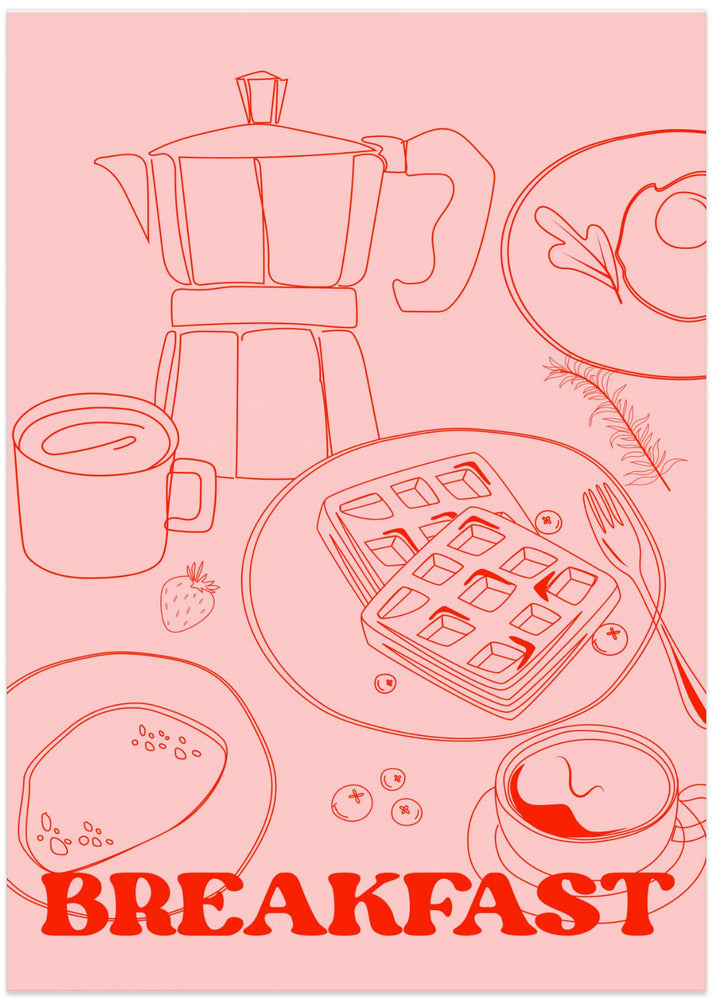 BREAKFAST